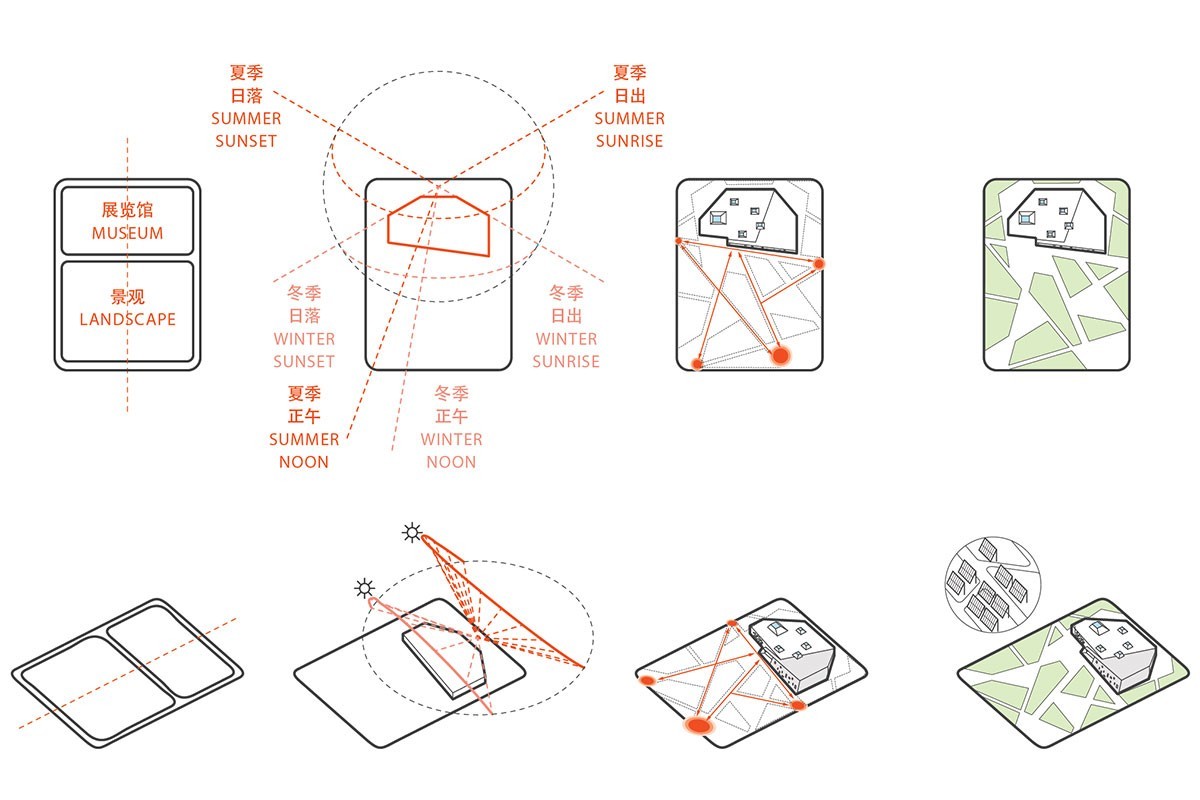 展览馆
MUSEUM

景观
LANDSCAPE

夏季
日落
SUMMER
SUNSET

夏季
日出
SUMMER
SUNRISE

冬季
日落
WINTER
SUNSET

冬季
日出
WINTER
SUNRISE

夏季
正午
SUMMER
NOON

冬季
正午
WINTER
NOON